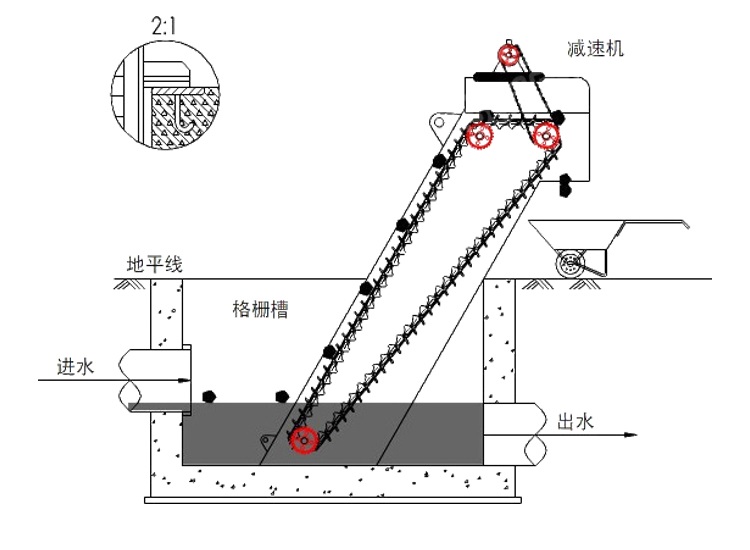 2:1

减速机

地平线

格栅槽

进水

出水